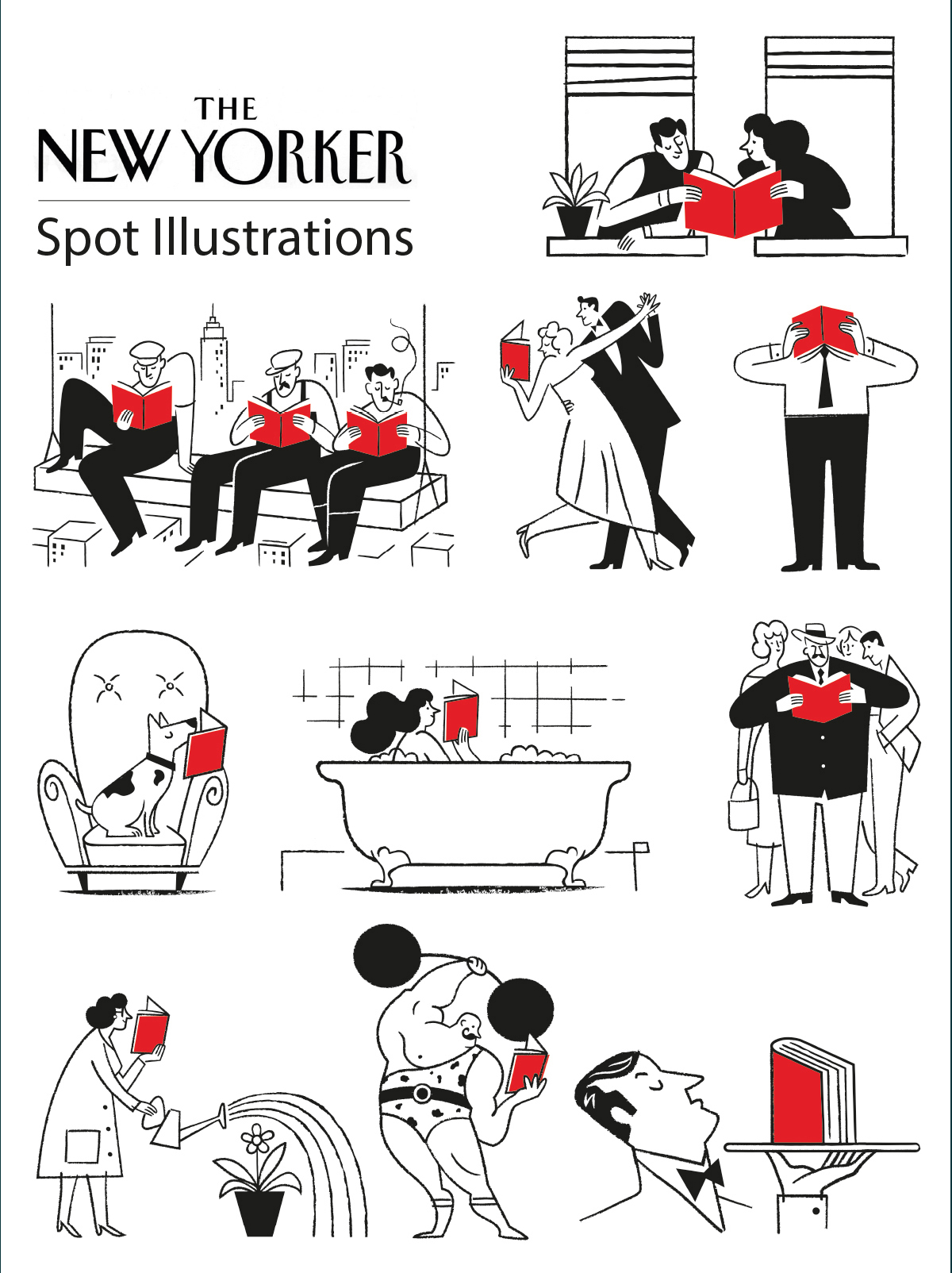 THE NEW YORKER

Spot Illustrations